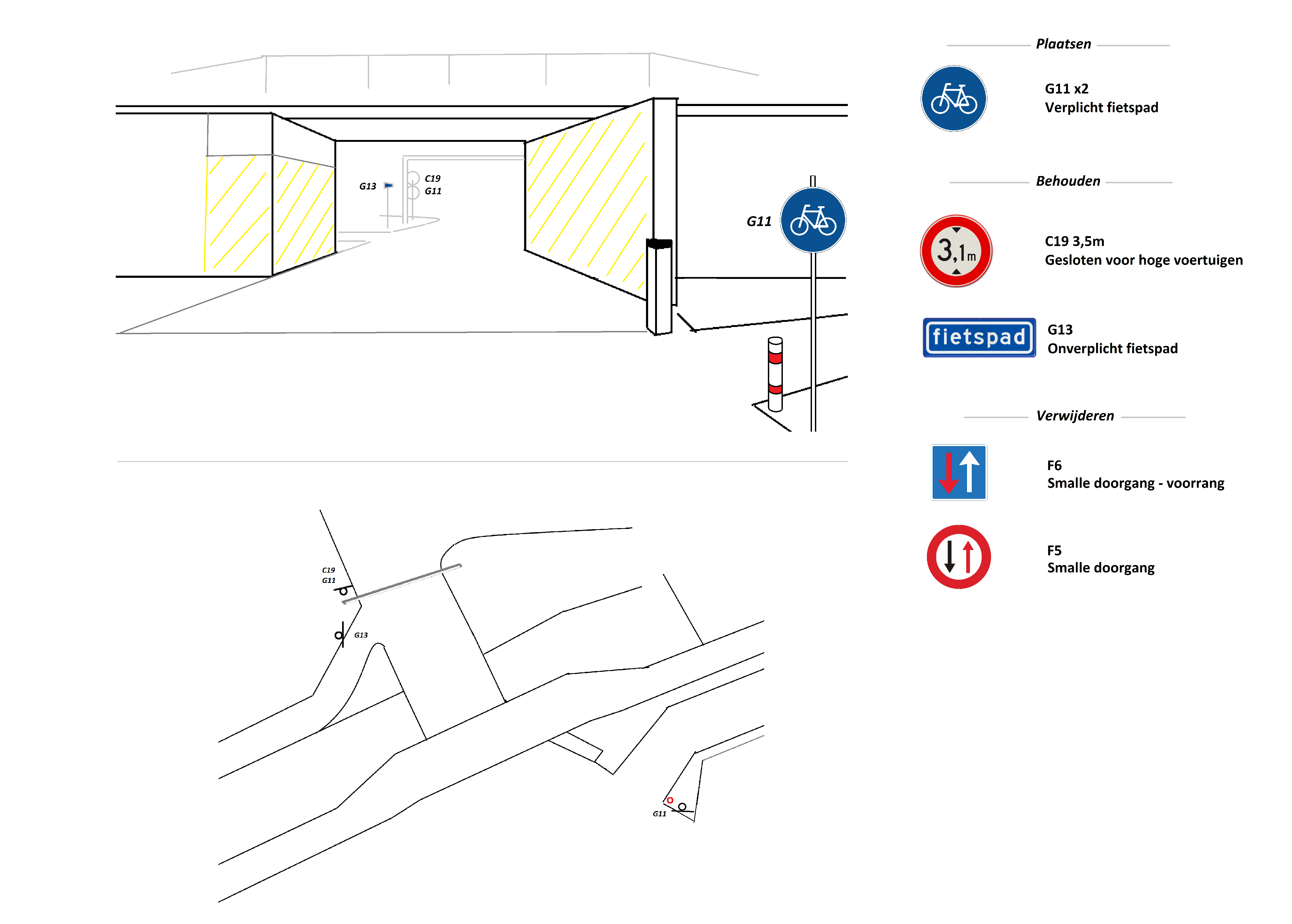 G13
C19
G11
G11

C19
G11
G13
G11

Plaatsen

G11 x2
Verplicht fietspad

Behouden

3,1m

C19 3,5m
Gesloten voor hoge voertuigen

fietspad

G13
Onverplicht fietspad

Verwijderen

F6
Smalle doorgang - voorrang

F5
Smalle doorgang