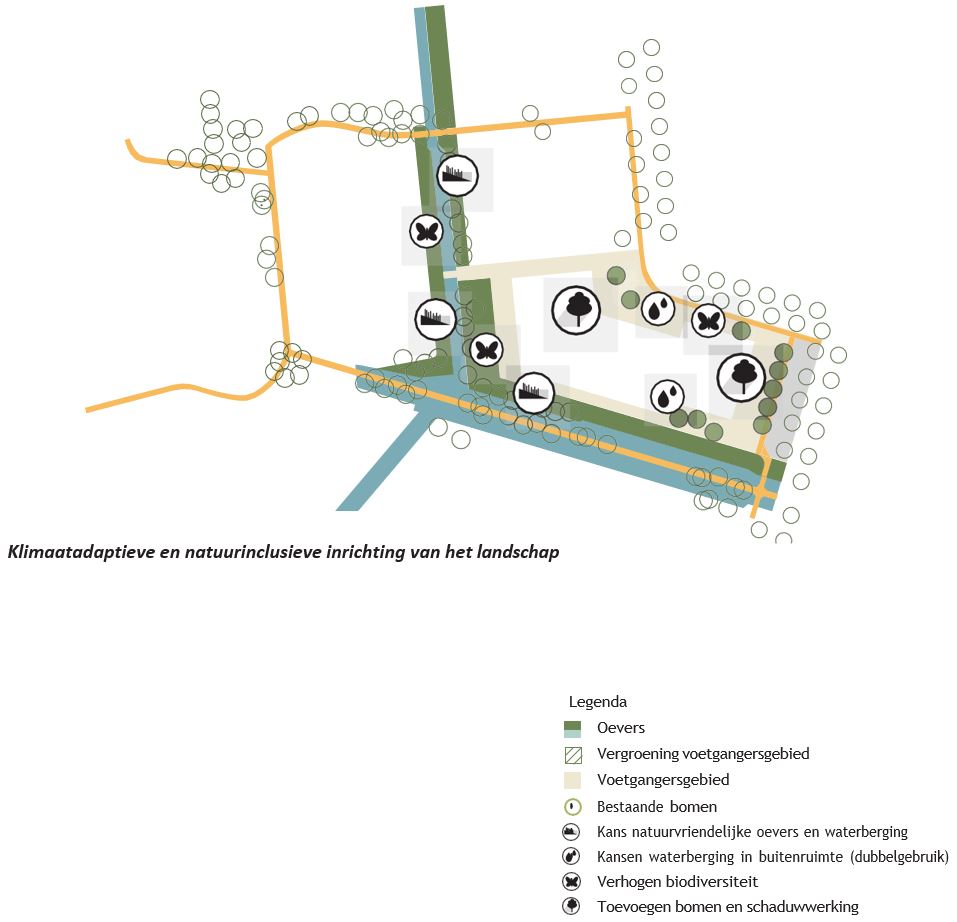 Klimaatadaptieve en natuurinclusieve inrichting van het landschap

Legenda
Oevers
Vergroening voetgangersgebied
Voetgangersgebied
Bestaande bomen
Kans natuurvriendelijke oevers en waterberging
Kansen waterberging in buitenruimte (dubbelgebruik)
Verhogen biodiversiteit
Toevoegen bomen en schaduwwerking