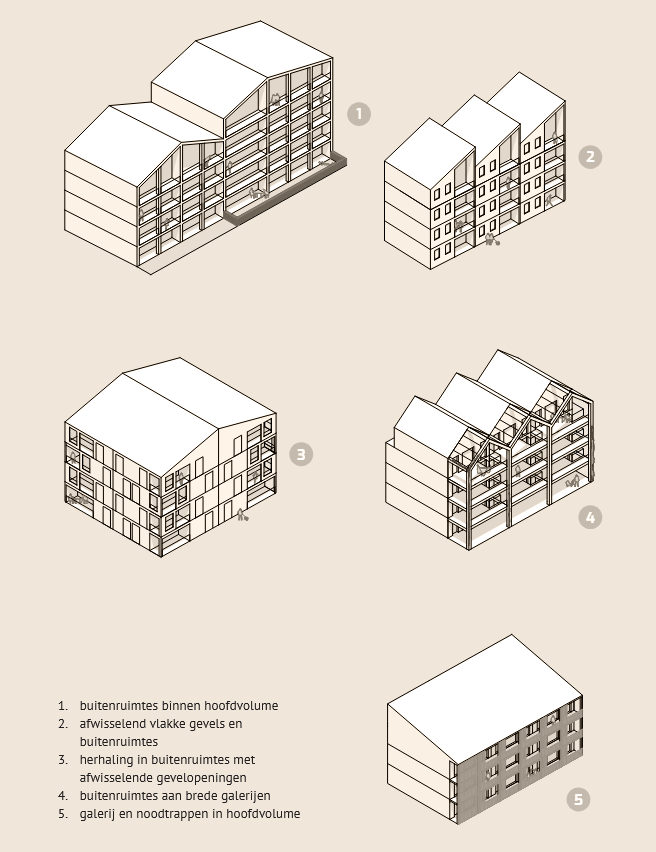 1

2

3

4

1. buitenruimtes binnen hoofdvolume
2. afwisselend vlakke gevels en buitenruimtes
3. herhaling in buitenruimtes met afwisselende gevelopeningen
4. buitenruimtes aan brede galerijen
5. galerij en noodtrappen in hoofdvolume

5