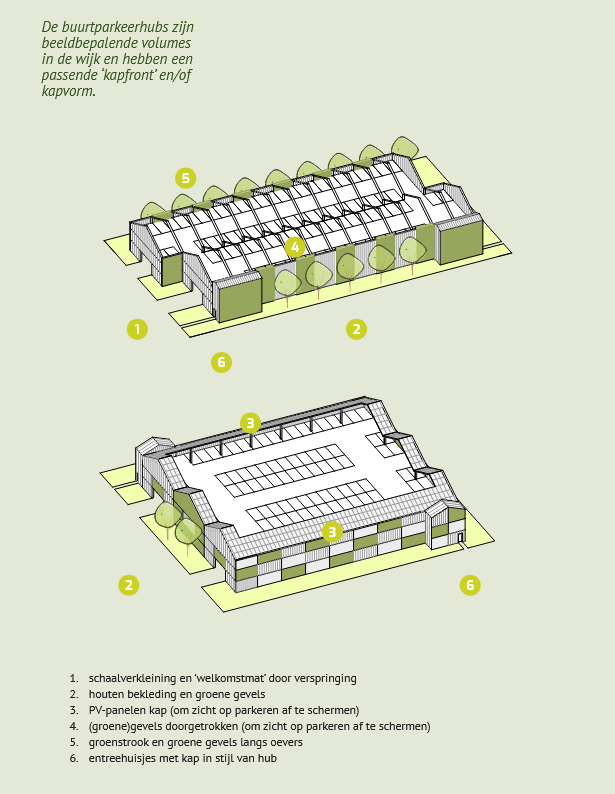 De buurtparkeerhubs zijn beeldbepalende volumes in de wijk en hebben een passende 'kapfront' en/of kapvorm.

5

4

1

2

6

3

3

2

6

1. schaalverkleining en 'welkomstmat' door verspringing
2. houten bekleding en groene gevels
3. PV-panelen kap (om zicht op parkeren af te schermen)
4. (groene)gevels doorgetrokken (om zicht op parkeren af te schermen)
5. groenstrook en groene gevels langs oevers
6. entreehuisjes met kap in stijl van hub