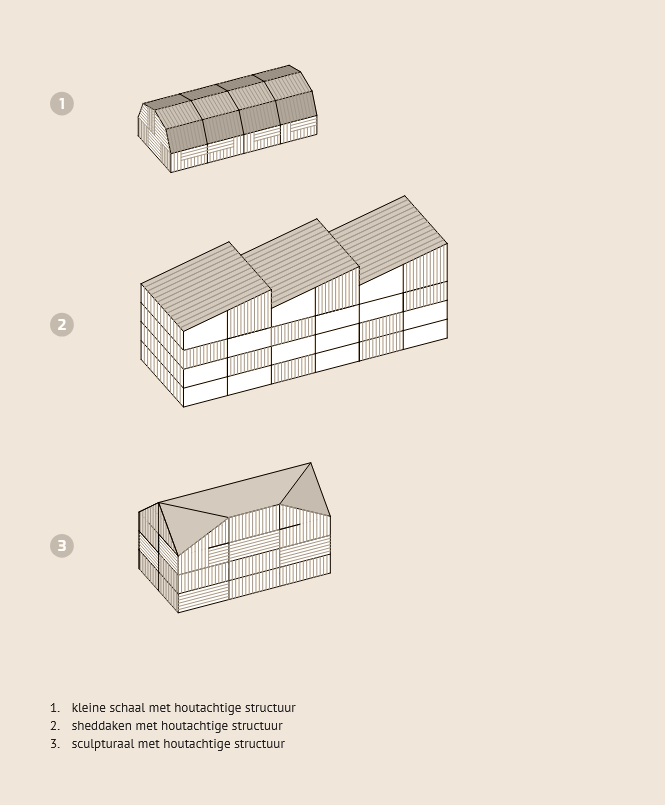 1

2

3

1. kleine schaal met houtachtige structuur
2. sheddaken met houtachtige structuur
3. sculpturaal met houtachtige structuur