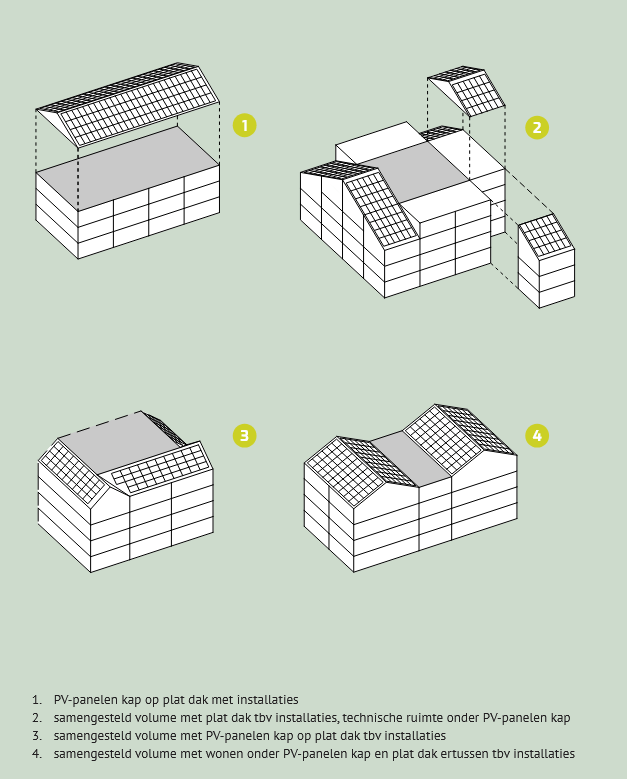 1

2

3

4

1. PV-panelen kap op plat dak met installaties
2. samengesteld volume met plat dak tbv installaties, technische ruimte onder PV-panelen kap
3. samengesteld volume met PV-panelen kap op plat dak tbv installaties
4. samengesteld volume met wonen onder PV-panelen kap en plat dak ertussen tbv installaties