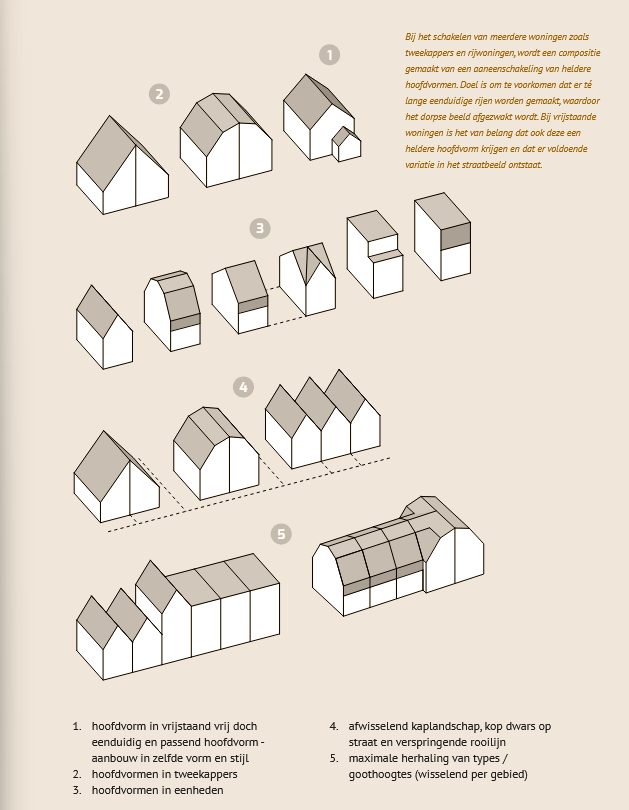 Bij het schakelen van meerdere woningen zoals tweekappers en rijwoningen, wordt een compositie gemaakt van een aaneenschakeling van heldere hoofdvormen. Doel is om te voorkomen dat er té lange eenduidige rijen worden gemaakt, waardoor het dorpse beeld afgezwakt wordt. Bij vrijstaande woningen is het van belang dat ook deze een heldere hoofdvorm krijgen en dat er voldoende variatie in het straatbeeld ontstaat.

1

2

3

4

5

1. hoofdvorm in vrijstaand vrij doch eenduidig en passend hoofdvorm - aanbouw in zelfde vorm en stijl
2. hoofdvormen in tweekappers
3. hoofdvormen in eenheden

4. afwisselend kaplandschap, kop dwars op straat en verspringende rooilijn
5. maximale herhaling van types / goothoogtes (wisselend per gebied)