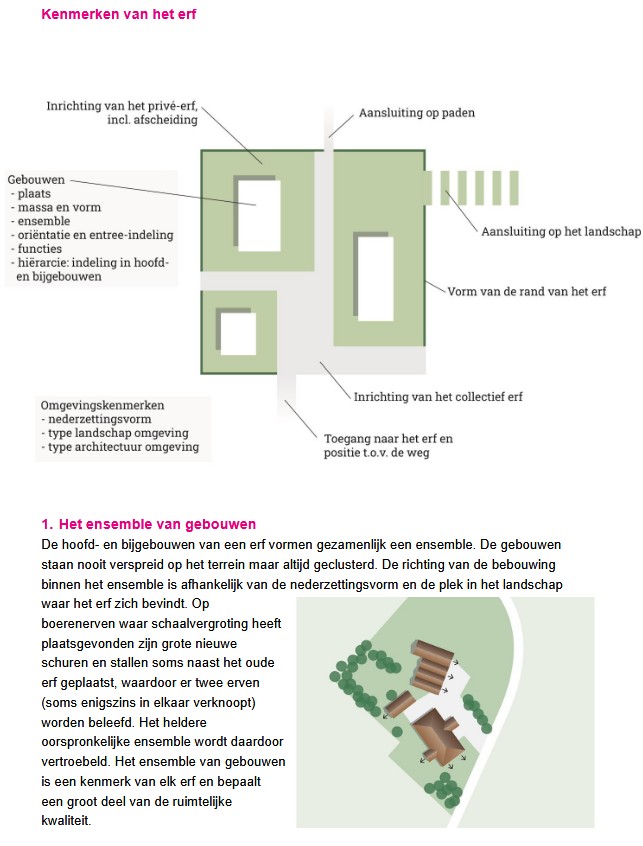 Kenmerken van het erf

Inrichting van het privé-erf, incl. afscheiding

Aansluiting op paden

Gebouwen
- plaats
- massa en vorm
- ensemble
- oriëntatie en entree-indeling
- functies
- hiërarcie: indeling in hoofd- en bijgebouwen

Aansluiting op het landschap

Vorm van de rand van het erf

Inrichting van het collectief erf

Omgevingskenmerken
- nederzettingsvorm
- type landschap omgeving
- type architectuur omgeving

Toegang naar het erf en positie t.o.v. de weg

1. Het ensemble van gebouwen

De hoofd- en bijgebouwen van een erf vormen gezamenlijk een ensemble. De gebouwen staan nooit verspreid op het terrein maar altijd geclusterd. De richting van de bebouwing binnen het ensemble is afhankelijk van de nederzettingsvorm en de plek in het landschap waar het erf zich bevindt. Op boerenerven waar schaalvergroting heeft plaatsgevonden zijn grote nieuwe schuren en stallen soms naast het oude erf geplaatst, waardoor er twee erven (soms enigszins in elkaar verknoopt) worden beleefd. Het heldere oorspronkelijke ensemble wordt daardoor vertroebeld. Het ensemble van gebouwen is een kenmerk van elk erf en bepaalt een groot deel van de ruimtelijke kwaliteit.