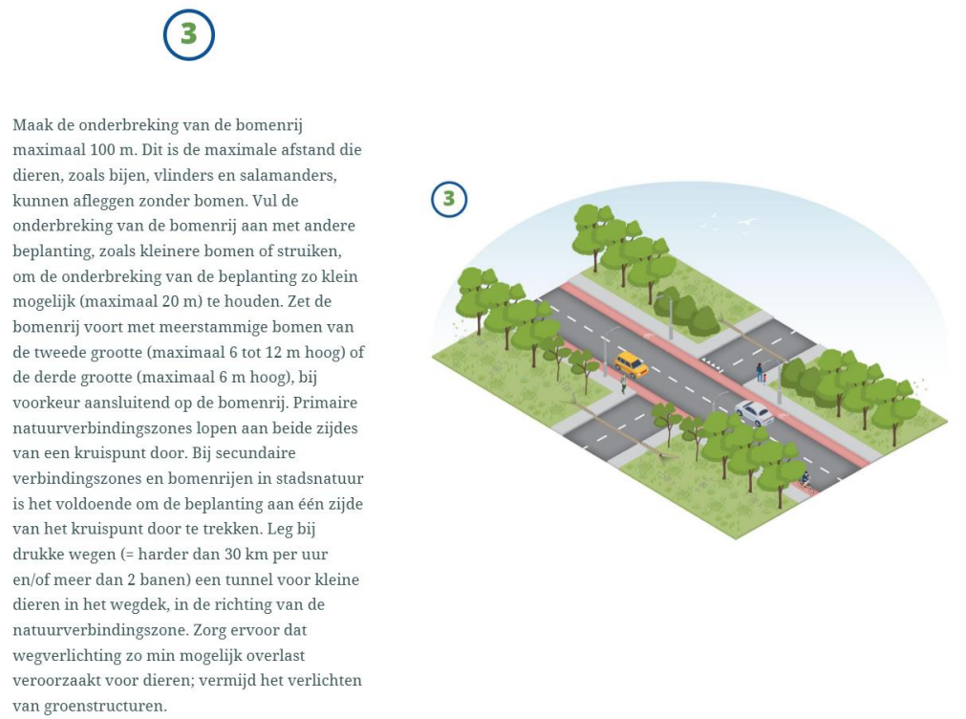 3

Maak de onderbreking van de bomenrij maximaal 100 m. Dit is de maximale afstand die dieren, zoals bijen, vlinders en salamanders, kunnen afleggen zonder bomen. Vul de onderbreking van de bomenrij aan met andere beplanting, zoals kleinere bomen of struiken, om de onderbreking van de beplanting zo klein mogelijk (maximaal 20 m) te houden. Zet de bomenrij voort met meerstammige bomen van de tweede grootte (maximaal 6 tot 12 m hoog) of de derde grootte (maximaal 6 m hoog), bij voorkeur aansluitend op de bomenrij. Primaire natuurverbindingszones lopen aan beide zijdes van een kruispunt door. Bij secundaire verbindingszones en bomenrijen in stadsnatuur is het voldoende om de beplanting aan één zijde van het kruispunt door te trekken. Leg bij drukke wegen (= harder dan 30 km per uur en/of meer dan 2 banen) een tunnel voor kleine dieren in het wegdek, in de richting van de natuurverbindingszone. Zorg ervoor dat wegverlichting zo min mogelijk overlast veroorzaakt voor dieren; vermijd het verlichten van groenstructuren.

3