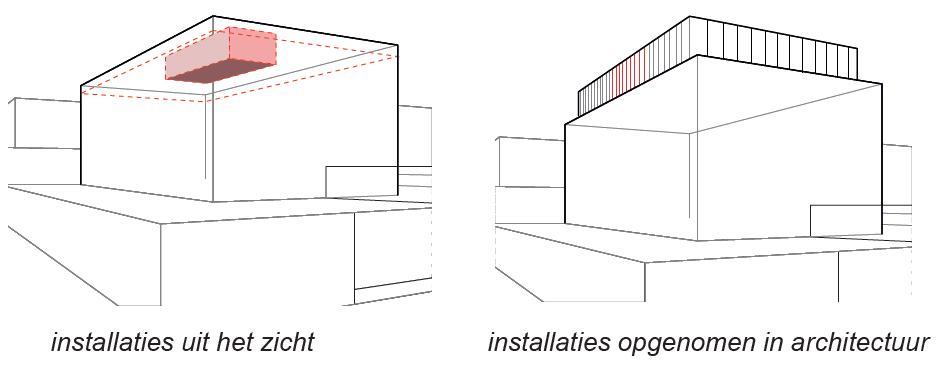 installaties uit het zicht

installaties opgenomen in architectuur