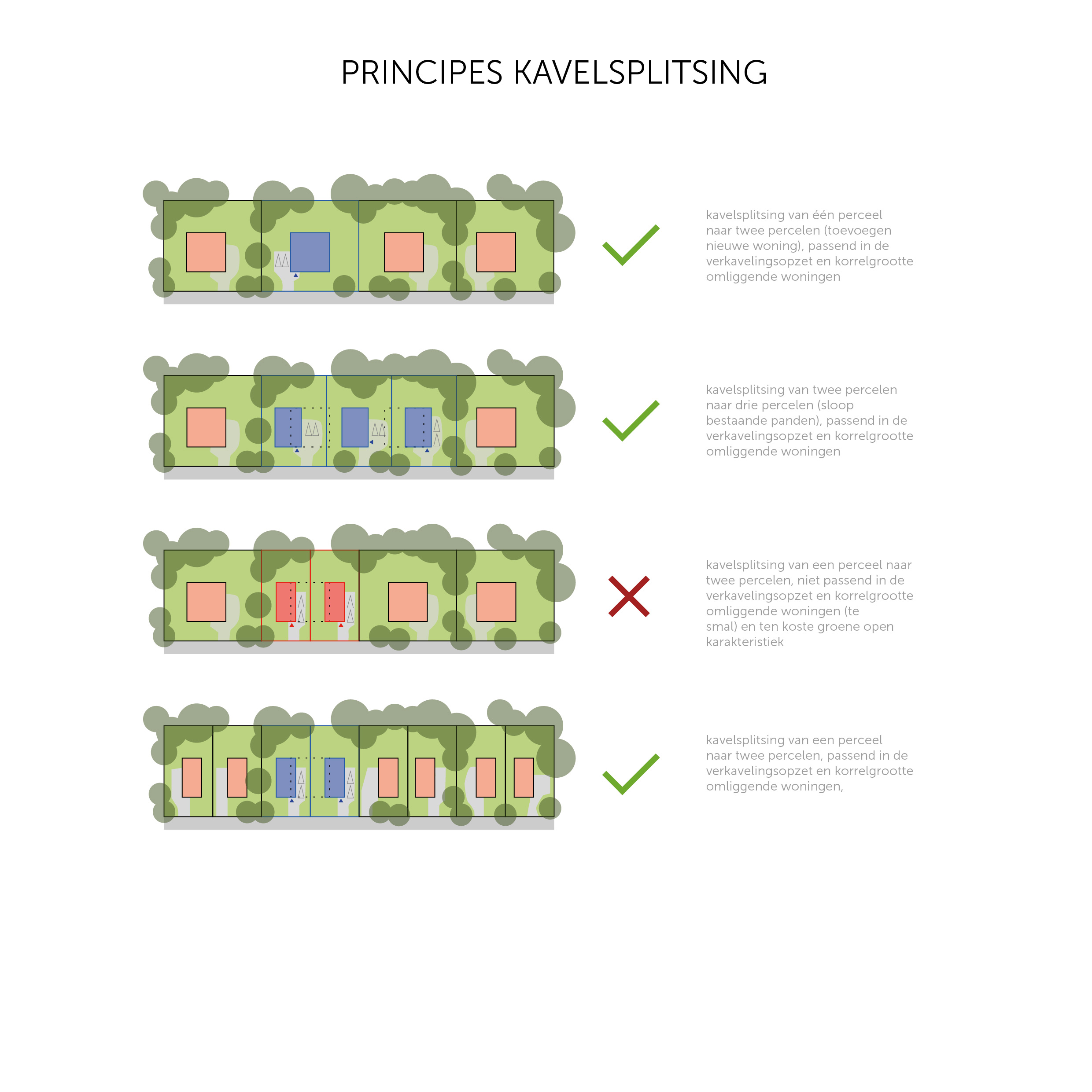 PRINCIPES KAVELSPLITSING

kavelsplitsing van één perceel naar twee percelen (toevoegen nieuwe woning), passend in de verkavelingsopzet en korrelgrootte omliggende woningen

kavelsplitsing van twee percelen naar drie percelen (sloop bestaande panden), passend in de verkavelingsopzet en korrelgrootte omliggende woningen

kavelsplitsing van een perceel naar twee percelen, niet passend in de verkavelingsopzet en korrelgrootte omliggende woningen (te smal) en ten koste groene open karakteristiek

kavelsplitsing van een perceel naar twee percelen, passend in de verkavelingsopzet en korrelgrootte omliggende woningen,