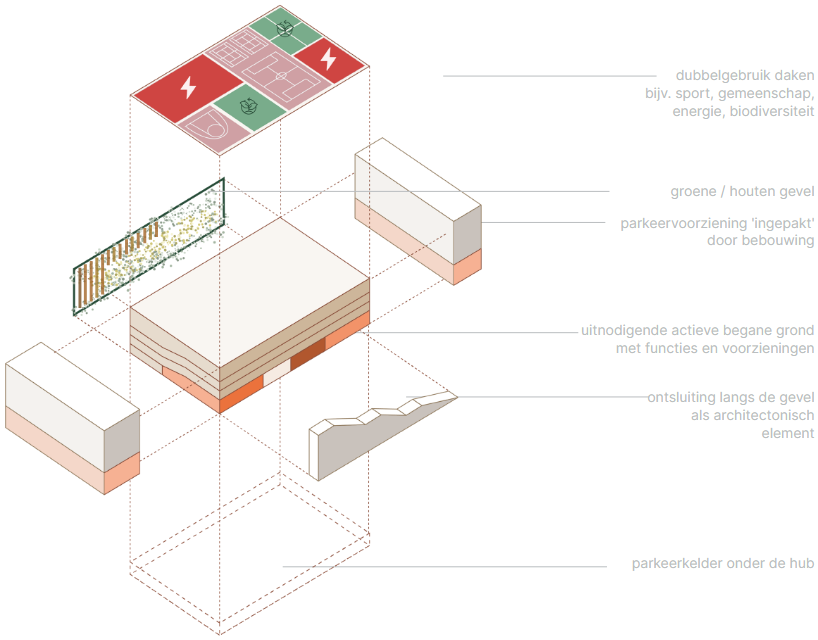 dubbelgebruik daken
bijv. sport, gemeenschap,
energie, biodiversiteit

groene / houten gevel

parkeervoorziening 'ingepakt'
door bebouwing

uitnodigende actieve begane grond
met functies en voorzieningen

ontsluiting langs de gevel
als architectonisch
element

parkeerkelder onder de hub