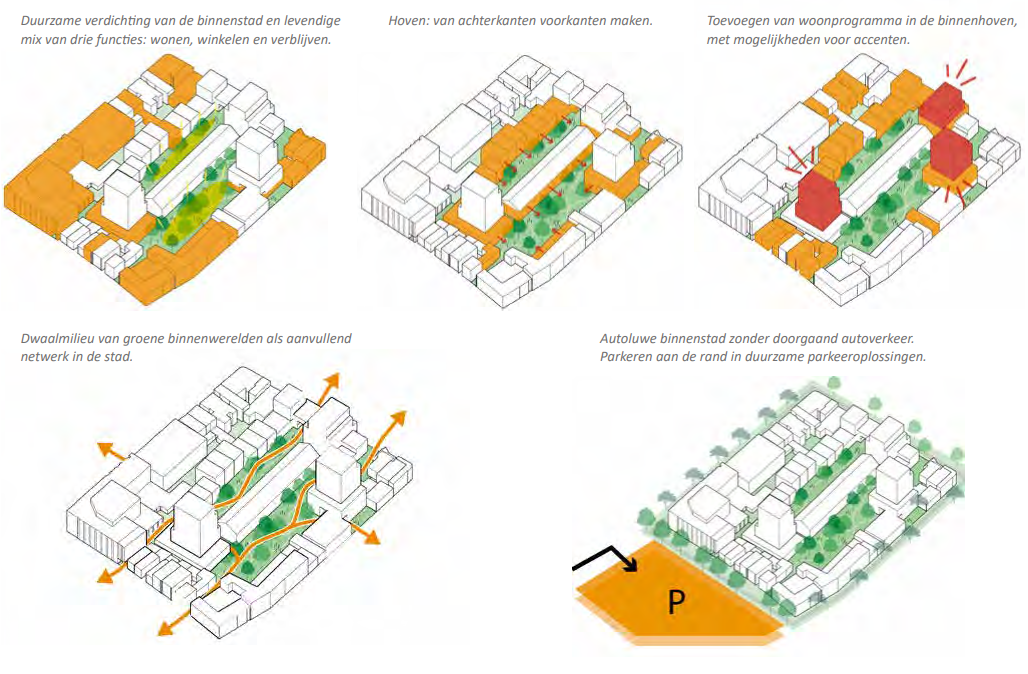 Duurzame verdichting van de binnenstad en levendige mix van drie functies: wonen, winkelen en verblijven.

Hoven: van achterkanten voorkanten maken.

Toevoegen van woonprogramma in de binnenhoven, met mogelijkheden voor accenten.

Dwaalmilieu van groene binnenwerelden als aanvullend netwerk in de stad.

Autoluwe binnenstad zonder doorgaand autoverkeer. Parkeren aan de rand in duurzame parkeeroplossingen.

P