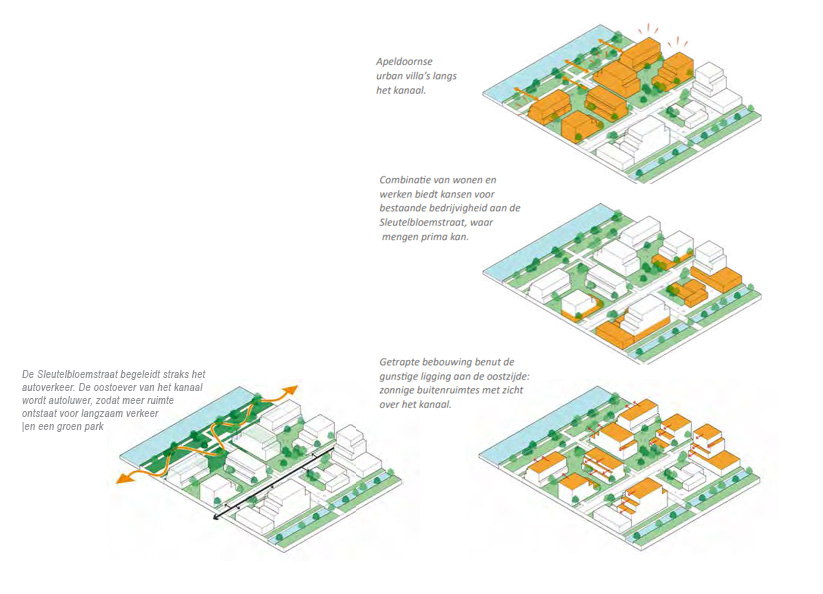 Apeldoornse urban villa's langs het kanaal.

Combinatie van wonen en werken biedt kansen voor bestaande bedrijvigheid aan de Sleutelbloemstraat, waar mengen prima kan.

De Sleutelbloemstraat begeleidt straks het autoverkeer. De oostoever van het kanaal wordt autoluwer, zodat meer ruimte ontstaat voor langzaam verkeer |en een groen park

Getrapte bebouwing benut de gunstige ligging aan de oostzijde: zonnige buitenruimtes met zicht over het kanaal.