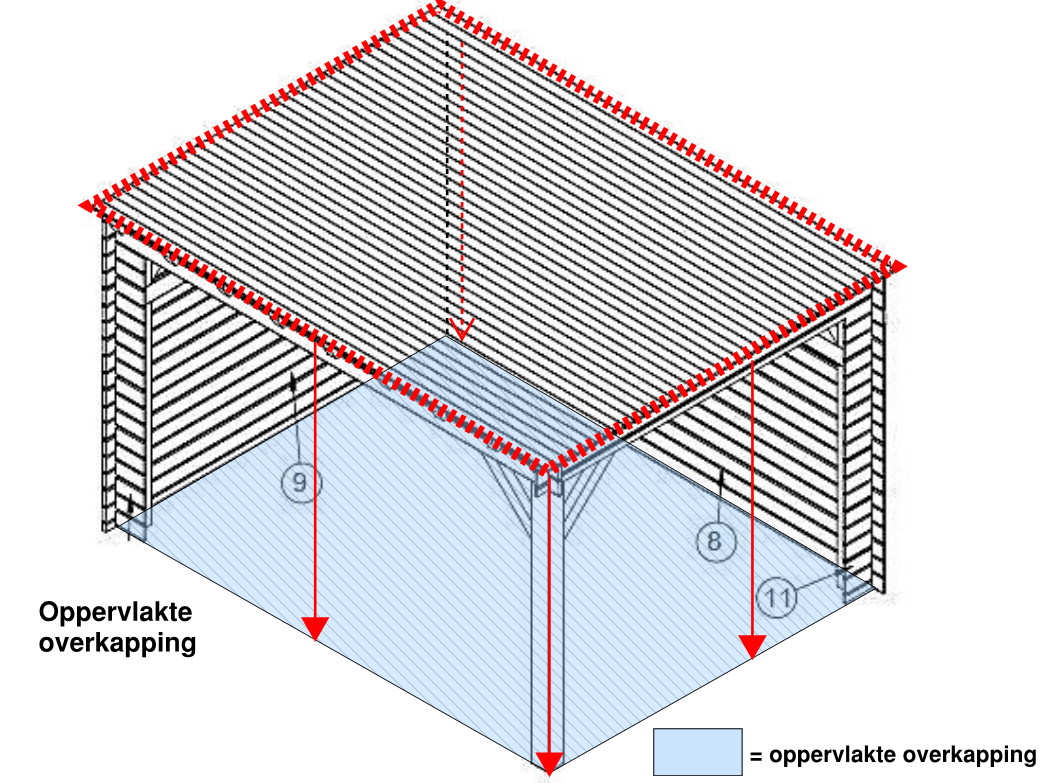 9

8

11

Oppervlakte overkapping

= oppervlakte overkapping