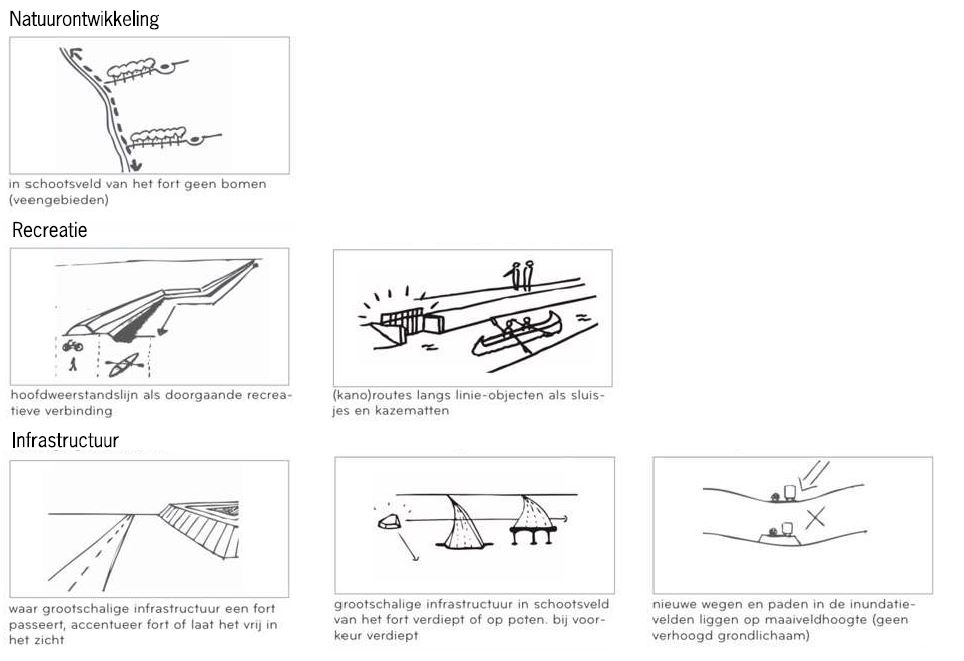 Natuurontwikkeling

in schootsveld van het fort geen bomen (veengebieden)

Recreatie

hoofdweerstandslijn als doorgaande recreatieve verbinding

(kano)routes langs linie-objecten als sluisjes en kazematten

Infrastructuur

waar grootschalige infrastructuur een fort passeert, accentueer fort of laat het vrij in het zicht

grootschalige infrastructuur in schootsveld van het fort verdiept of op poten. bij voorkeur verdiept

nieuwe wegen en paden in de inundatievelden liggen op maaiveldhoogte (geen verhoogd grondlichaam)