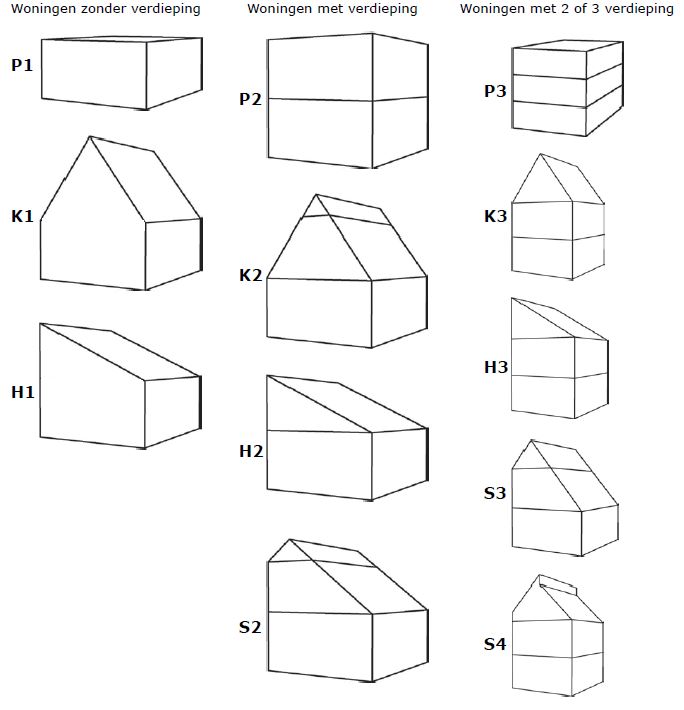 Woningen zonder verdieping

P1

K1

H1

Woningen met verdieping

P2

K2

H2

S2

Woningen met 2 of 3 verdieping

P3

K3

H3

S3

S4