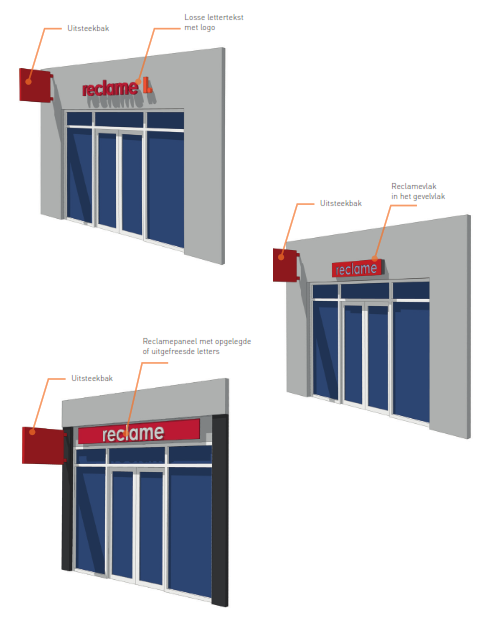 Uitsteekbak

Losse lettertekst met logo

reclame

Uitsteekbak

Reclamevlak in het gevelvlak

reclame

Reclamepaneel met opgelegde of uitgefreesde letters

Uitsteekbak

reclame