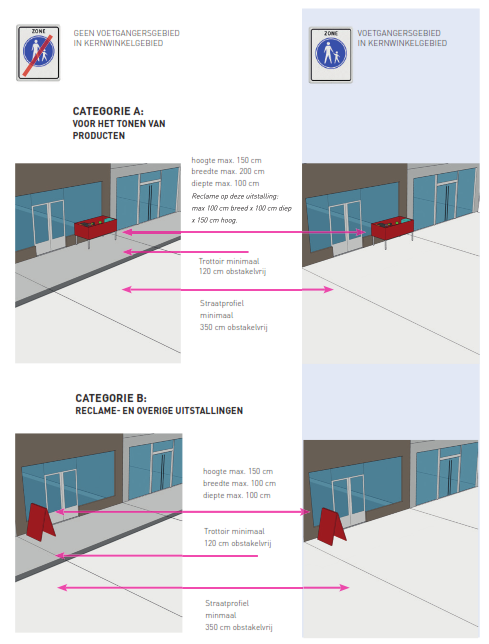 ZONE

GEEN VOETGANGERSGEBIED
IN KERNWINKELGEBIED

ZONE

VOETGANGERSGEBIED
IN KERNWINKELGEBIED

CATEGORIE A:
VOOR HET TONEN VAN PRODUCTEN

hoogte max. 150 cm
breedte max. 200 cm
diepte max. 100 cm
Reclame op deze uitstalling: max 100 cm breed x 100 cm diep x 150 cm hoog.

Trottoir minimaal
120 cm obstakelvrij

Straatprofiel
minimaal
350 cm obstakelvrij

CATEGORIE B:
RECLAME- EN OVERIGE UITSTALLINGEN

hoogte max. 150 cm
breedte max. 100 cm
diepte max. 100 cm

Trottoir minimaal
120 cm obstakelvrij

Straatprofiel
minmaal
350 cm obstakelvrij