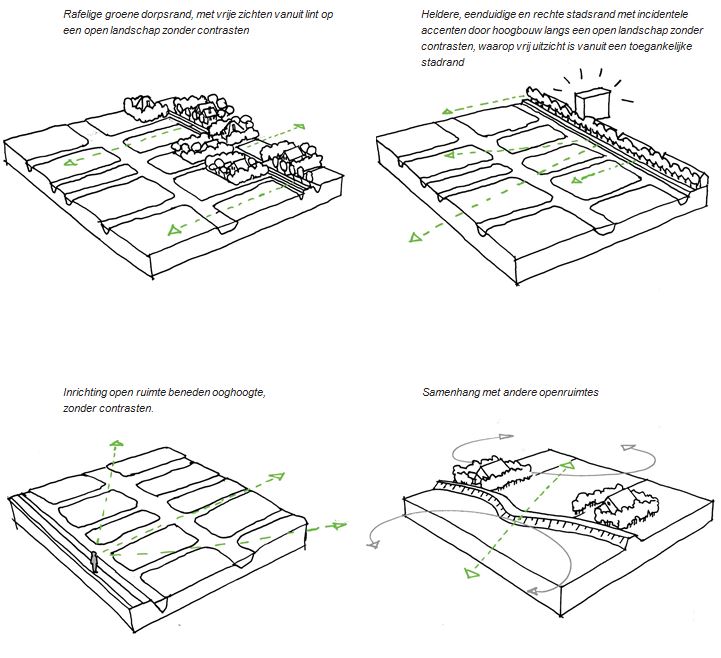 Rafelige groene dorpsrand, met vrije zichten vanuit lint op een open landschap zonder contrasten

Heldere, eenduidige en rechte stadsrand met incidentele accenten door hoogbouw langs een open landschap zonder contrasten, waarop vrij uitzicht is vanuit een toegankelijke stadrand

Inrichting open ruimte beneden ooghoogte, zonder contrasten.

Samenhang met andere openruimtes